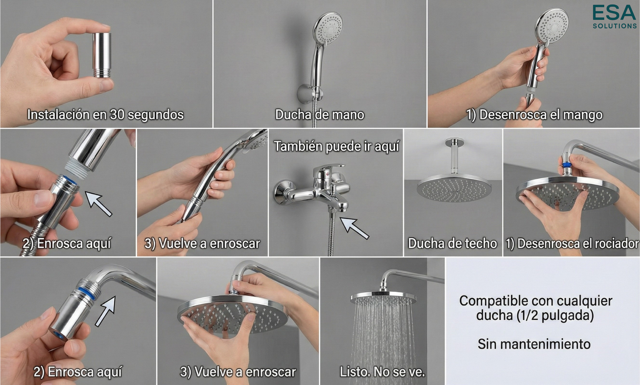 ESA
SOLUTIONS

Instalación en 30 segundos

Ducha de mano

1) Desenrosca el mango

2) Enrosca aquí

3) Vuelve a enroscar

También puede ir aquí

Ducha de techo

1) Desenrosca el rociador

2) Enrosca aquí

3) Vuelve a enroscar

Listo. No se ve.

Compatible con cualquier ducha (1/2 pulgada)

Sin mantenimiento